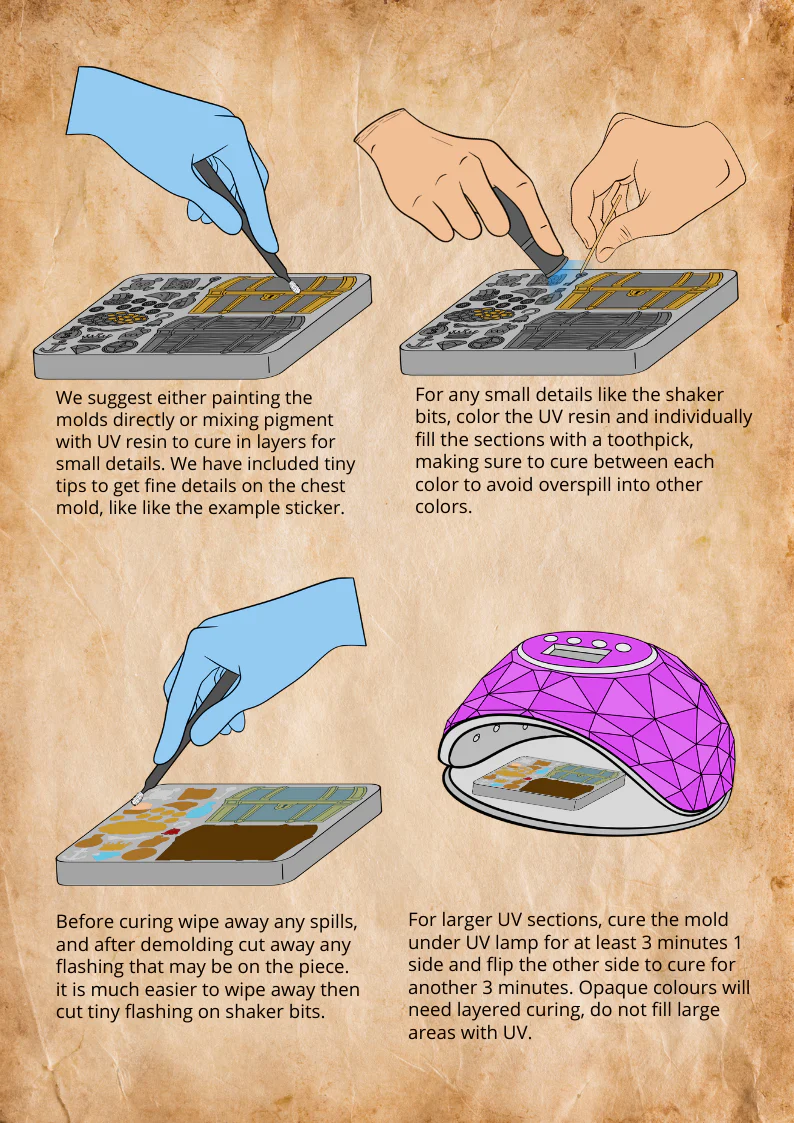 We suggest either painting the molds directly or mixing pigment with UV resin to cure in layers for small details. We have included tiny tips to get fine details on the chest mold, like like the example sticker.

For any small details like the shaker bits, color the UV resin and individually fill the sections with a toothpick, making sure to cure between each color to avoid overspill into other colors.

Before curing wipe away any spills, and after demolding cut away any flashing that may be on the piece. it is much easier to wipe away then cut tiny flashing on shaker bits.

For larger UV sections, cure the mold under UV lamp for at least 3 minutes 1 side and flip the other side to cure for another 3 minutes. Opaque colours will need layered curing, do not fill large areas with UV.