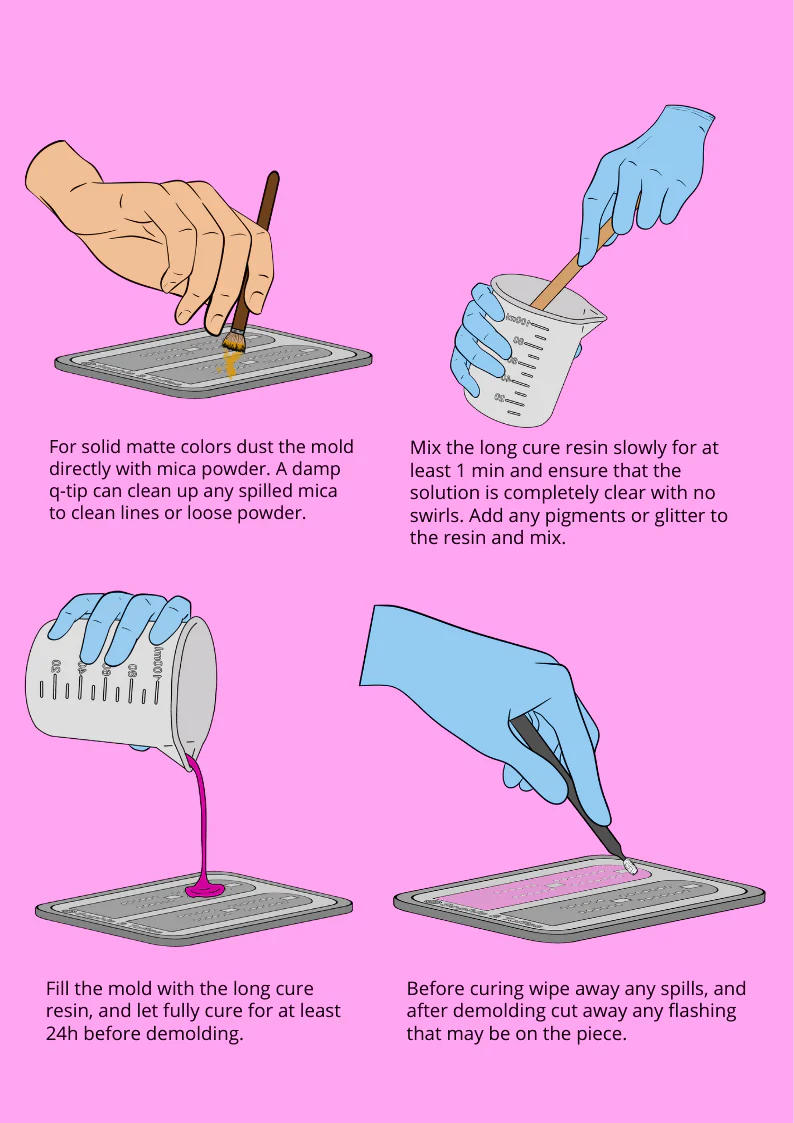 For solid matte colors dust the mold directly with mica powder. A damp q-tip can clean up any spilled mica to clean lines or loose powder.

Mix the long cure resin slowly for at least 1 min and ensure that the solution is completely clear with no swirls. Add any pigments or glitter to the resin and mix.

Fill the mold with the long cure resin, and let fully cure for at least 24h before demolding.

Before curing wipe away any spills, and after demolding cut away any flashing that may be on the piece.