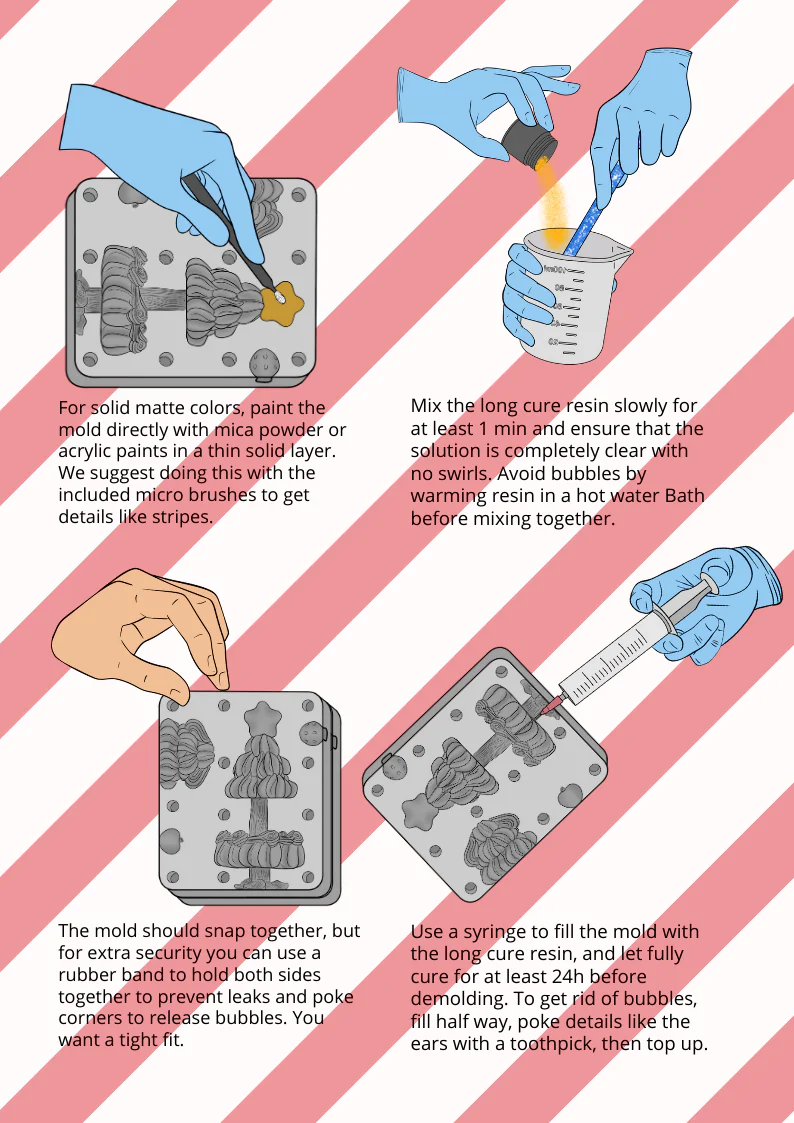 For solid matte colors, paint the mold directly with mica powder or acrylic paints in a thin solid layer. We suggest doing this with the included micro brushes to get details like stripes.

Mix the long cure resin slowly for at least 1 min and ensure that the solution is completely clear with no swirls. Avoid bubbles by warming resin in a hot water Bath before mixing together.

The mold should snap together, but for extra security you can use a rubber band to hold both sides together to prevent leaks and poke corners to release bubbles. You want a tight fit.

Use a syringe to fill the mold with the long cure resin, and let fully cure for at least 24h before demolding. To get rid of bubbles, fill half way, poke details like the ears with a toothpick, then top up.