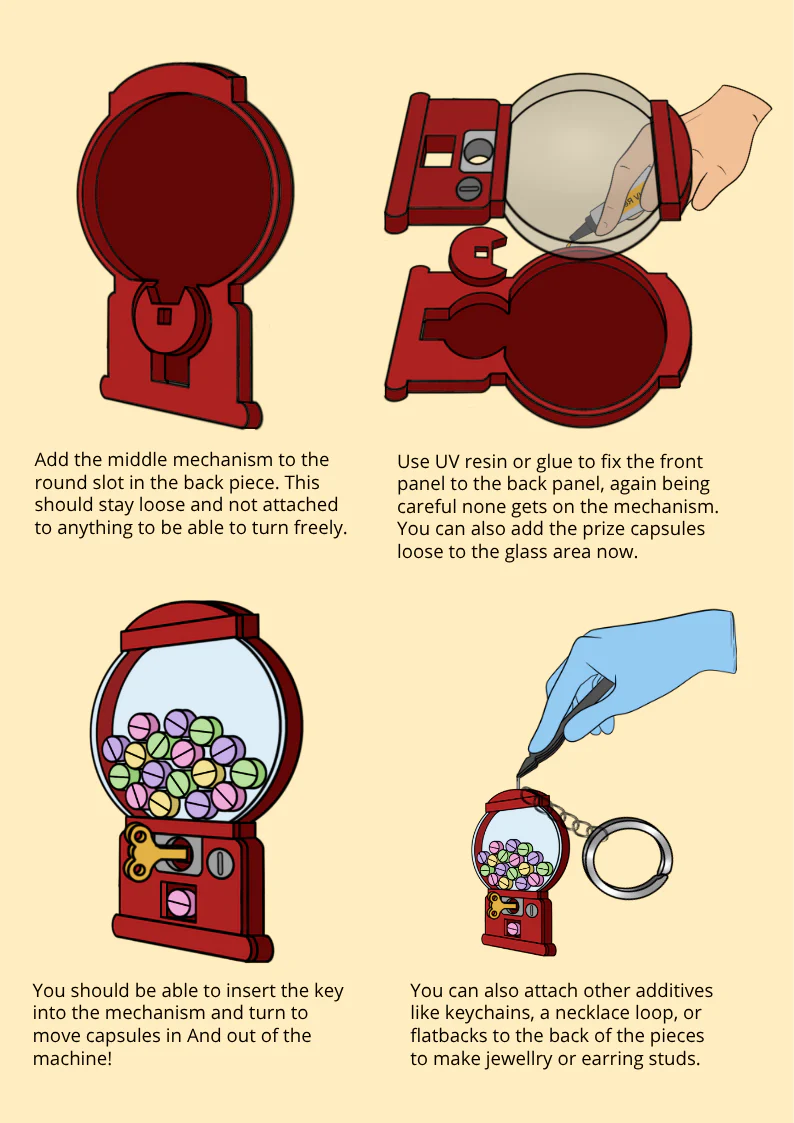 Add the middle mechanism to the round slot in the back piece. This should stay loose and not attached to anything to be able to turn freely.

Use UV resin or glue to fix the front panel to the back panel, again being careful none gets on the mechanism. You can also add the prize capsules loose to the glass area now.

You should be able to insert the key into the mechanism and turn to move capsules in And out of the machine!

You can also attach other additives like keychains, a necklace loop, or flatbacks to the back of the pieces to make jewellry or earring studs.