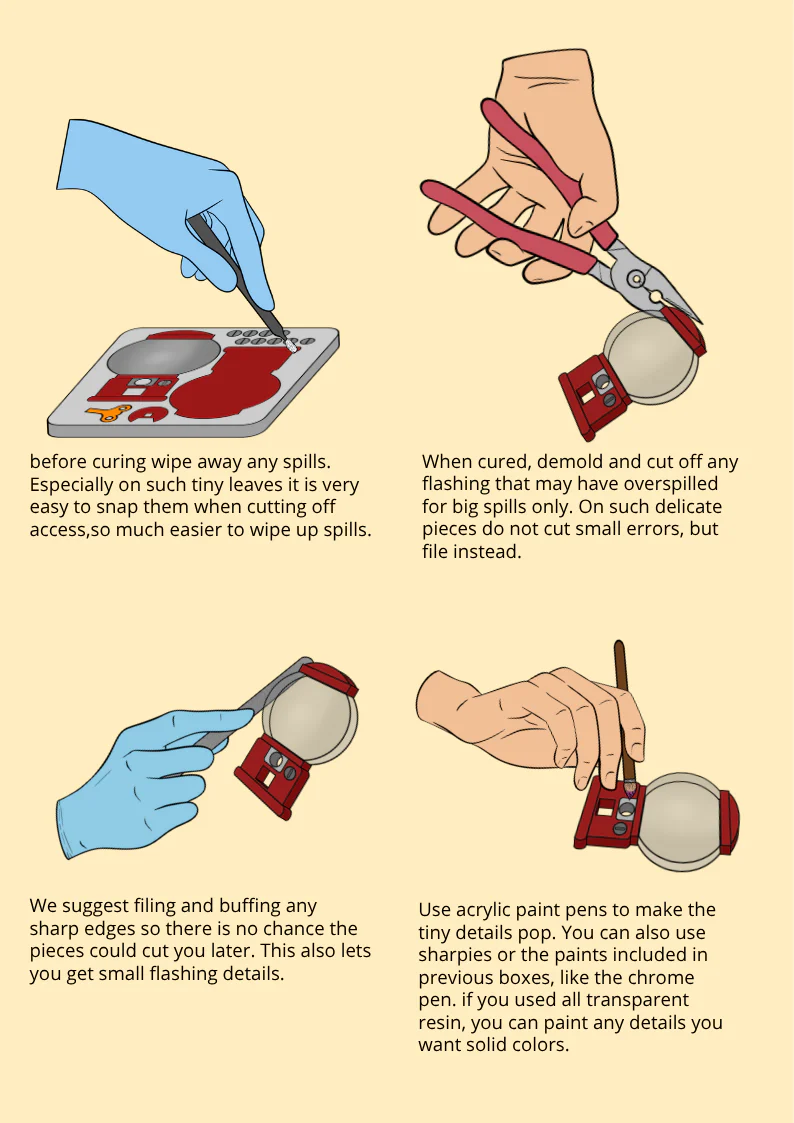 before curing wipe away any spills. Especially on such tiny leaves it is very easy to snap them when cutting off access,so much easier to wipe up spills.

When cured, demold and cut off any flashing that may have overspilled for big spills only. On such delicate pieces do not cut small errors, but file instead.

We suggest filing and buffing any sharp edges so there is no chance the pieces could cut you later. This also lets you get small flashing details.

Use acrylic paint pens to make the tiny details pop. You can also use sharpies or the paints included in previous boxes, like the chrome pen. if you used all transparent resin, you can paint any details you want solid colors.