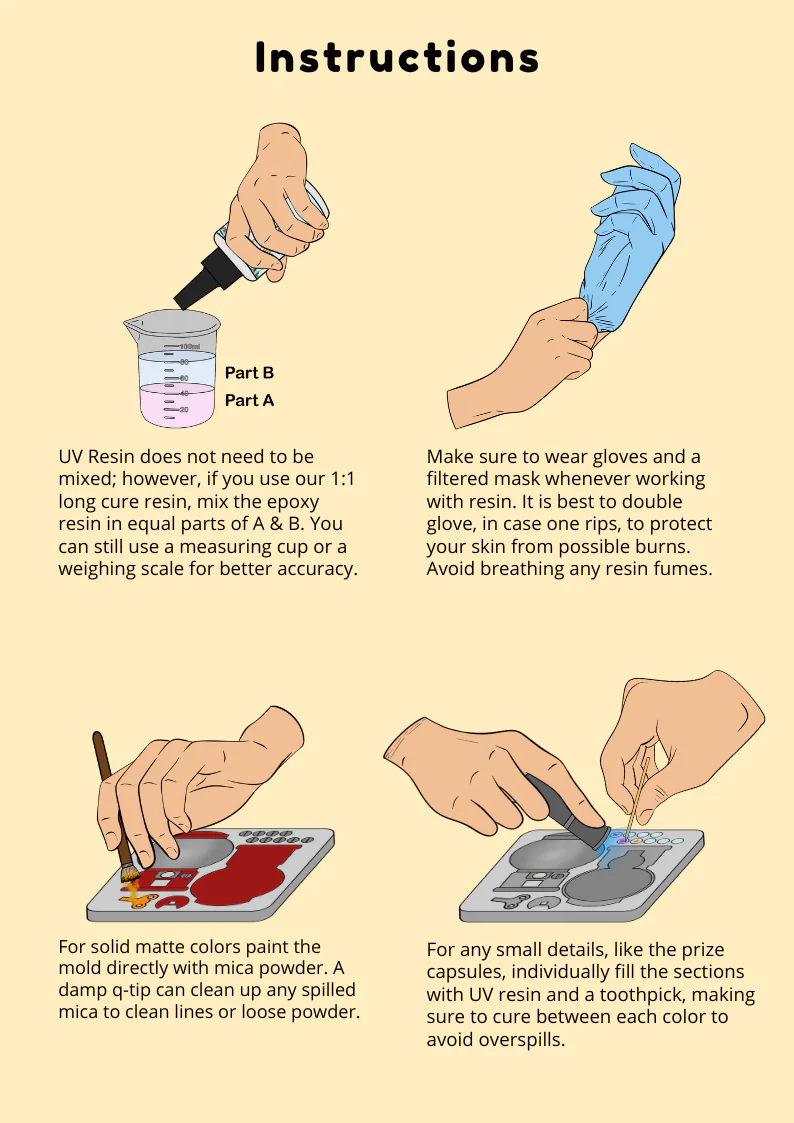 Instructions

100ml
80
60
40
20

Part B
Part A

UV Resin does not need to be mixed; however, if you use our 1:1 long cure resin, mix the epoxy resin in equal parts of A & B. You can still use a measuring cup or a weighing scale for better accuracy.

Make sure to wear gloves and a filtered mask whenever working with resin. It is best to double glove, in case one rips, to protect your skin from possible burns. Avoid breathing any resin fumes.

For solid matte colors paint the mold directly with mica powder. A damp q-tip can clean up any spilled mica to clean lines or loose powder.

For any small details, like the prize capsules, individually fill the sections with UV resin and a toothpick, making sure to cure between each color to avoid overspills.