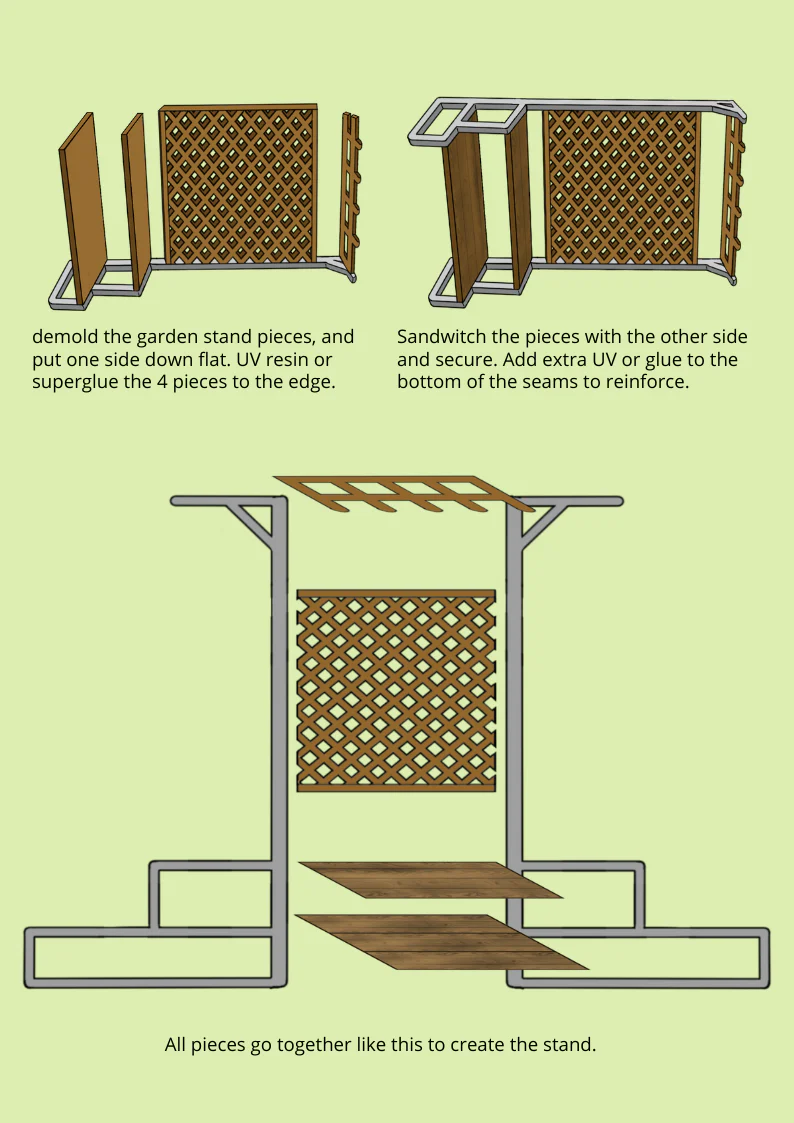 demold the garden stand pieces, and put one side down flat. UV resin or superglue the 4 pieces to the edge.

Sandwitch the pieces with the other side and secure. Add extra UV or glue to the bottom of the seams to reinforce.

All pieces go together like this to create the stand.