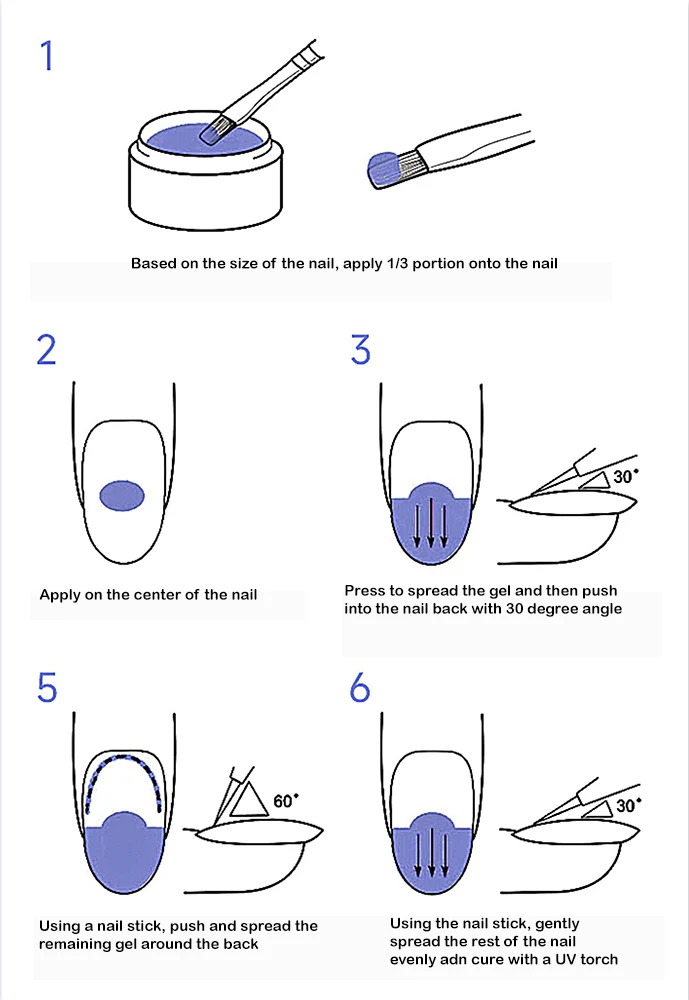 1

Based on the size of the nail, apply 1/3 portion onto the nail

2

Apply on the center of the nail

3

30°

Press to spread the gel and then push into the nail back with 30 degree angle

5

60°

Using a nail stick, push and spread the remaining gel around the back

6

30°

Using the nail stick, gently spread the rest of the nail evenly adn cure with a UV torch