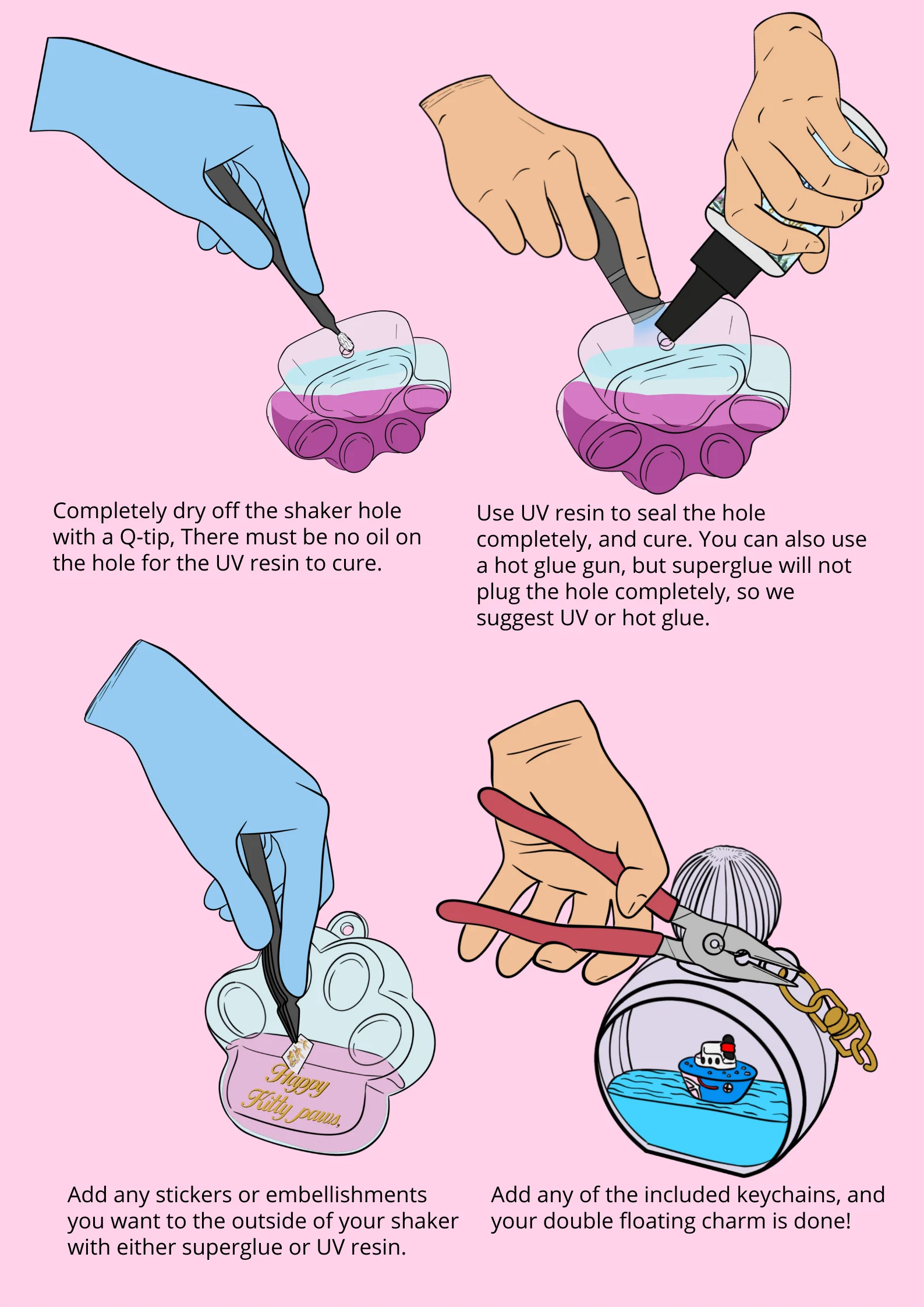 Completely dry off the shaker hole with a Q-tip, There must be no oil on the hole for the UV resin to cure.

Use UV resin to seal the hole completely, and cure. You can also use a hot glue gun, but superglue will not plug the hole completely, so we suggest UV or hot glue.

Happy Kitty paws,

Add any stickers or embellishments you want to the outside of your shaker with either superglue or UV resin.

Add any of the included keychains, and your double floating charm is done!